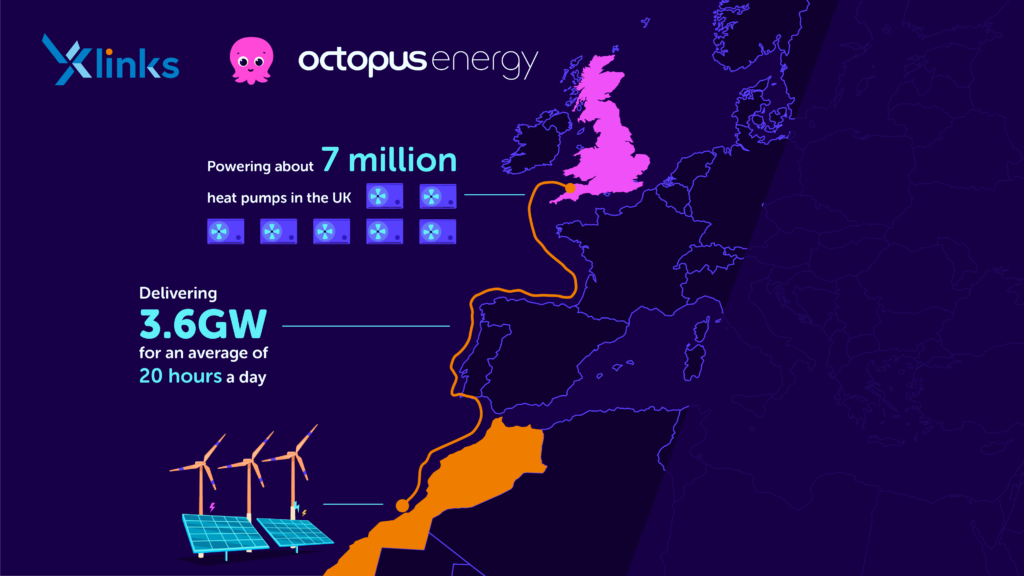 Xlinks

octopus energy

Powering about 7 million heat pumps in the UK

Delivering 3.6GW for an average of 20 hours a day